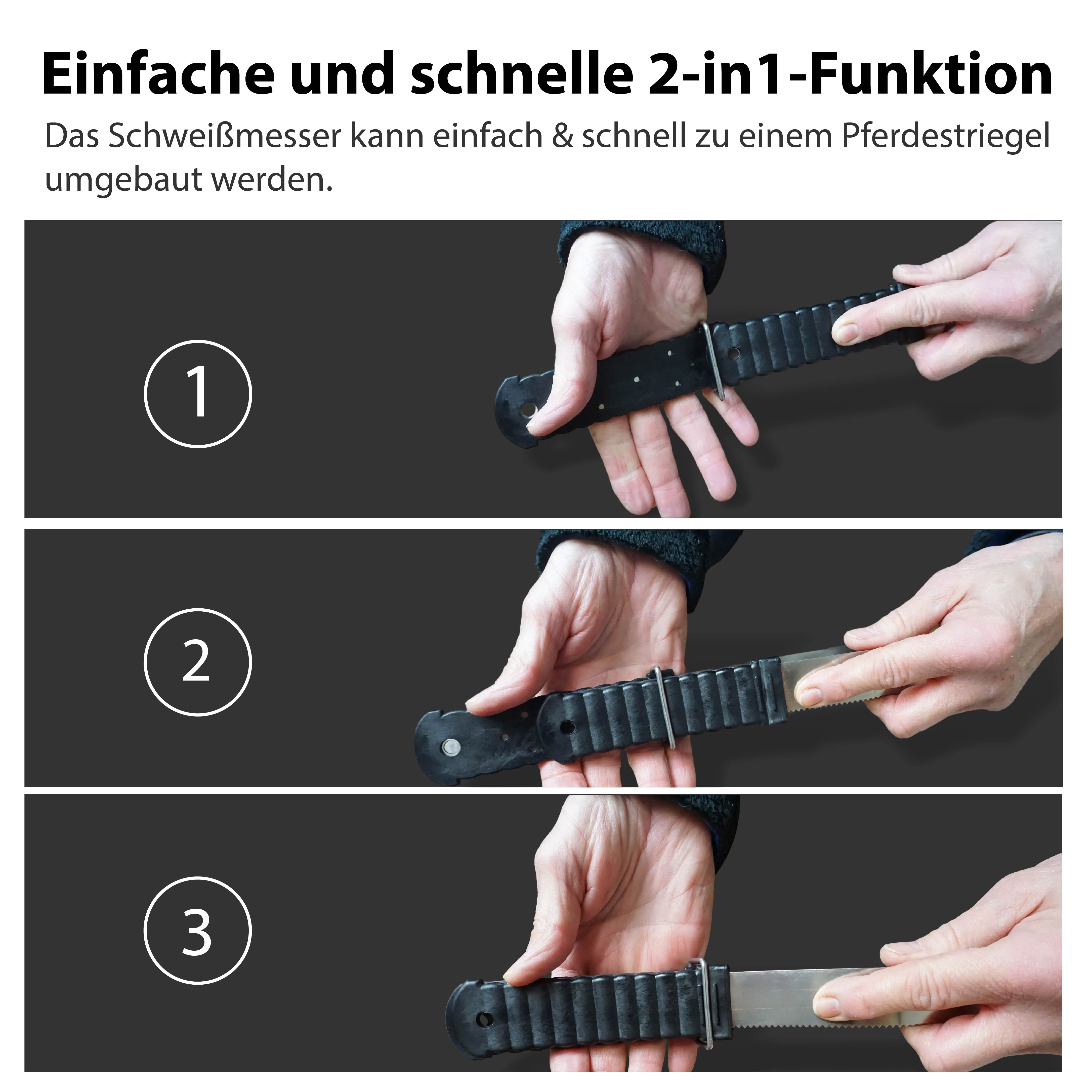 Einfache und schnelle 2-in1-Funktion

Das Schweißmesser kann einfach & schnell zu einem Pferdestriegel umgebaut werden.

1

2

3